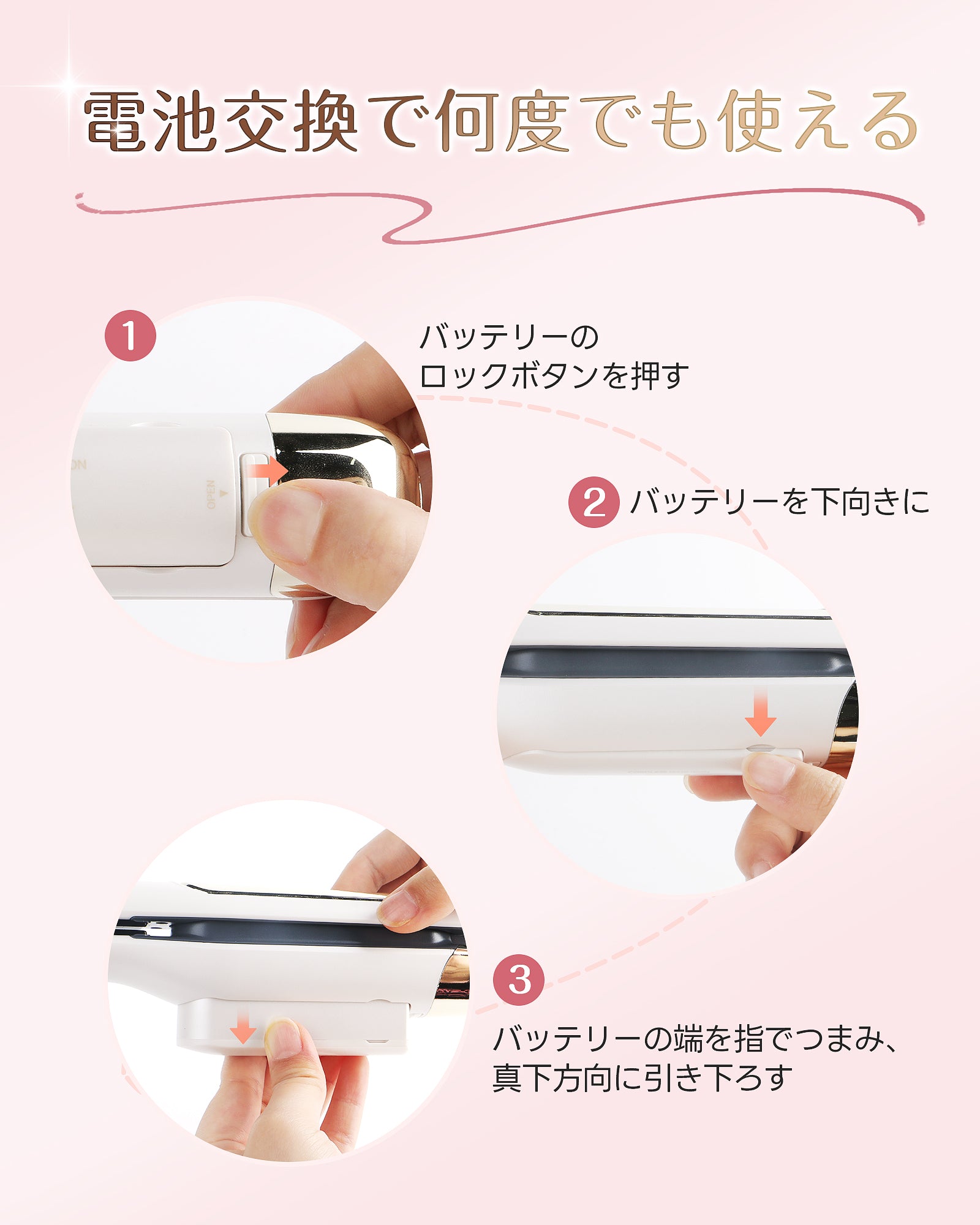 電池交換で何度でも使える

1

バッテリーの
ロックボタンを押す

ON

OPEN

2 バッテリーを下向きに

3

バッテリーの端を指でつまみ、
真下方向に引き下ろす